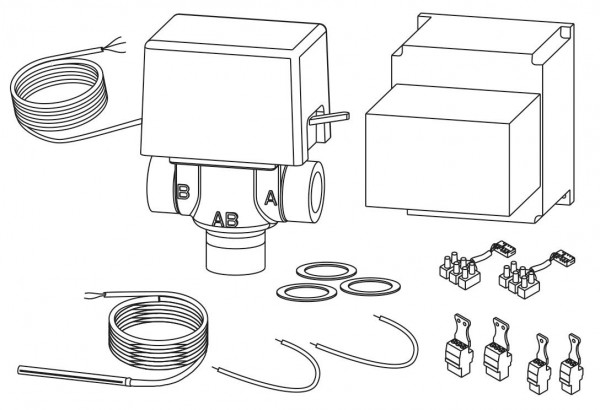 B
AB
A